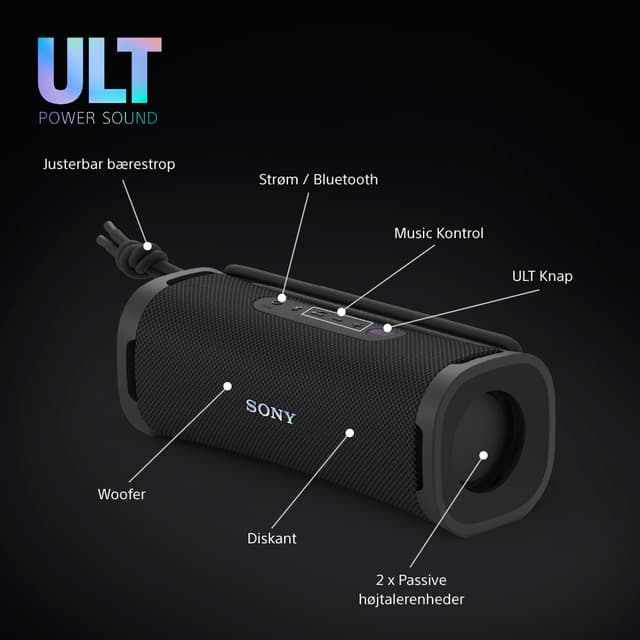 ULT
POWER SOUND

Justerbar bærestrop

Strøm / Bluetooth

Music Kontrol

ULT Knap

SONY

Woofer

Diskant

2 x Passive højtalerenheder