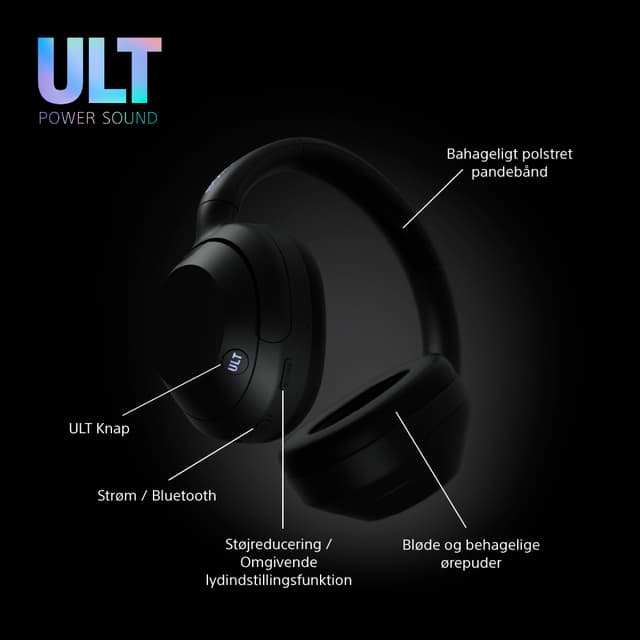 ULT
POWER SOUND

Bahageligt polstret pandebånd

ULT

ULT Knap

Strøm / Bluetooth

Støjreducering / Omgivende lydindstillingsfunktion

Bløde og behagelige ørepuder