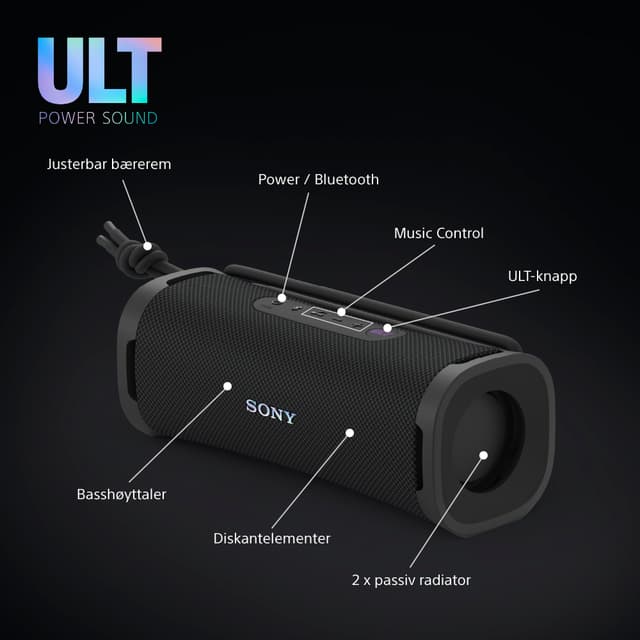 ULT
POWER SOUND

Justerbar bærerem

Power / Bluetooth

Music Control

ULT-knapp

SONY

Basshøyttaler

Diskantelementer

2 x passiv radiator