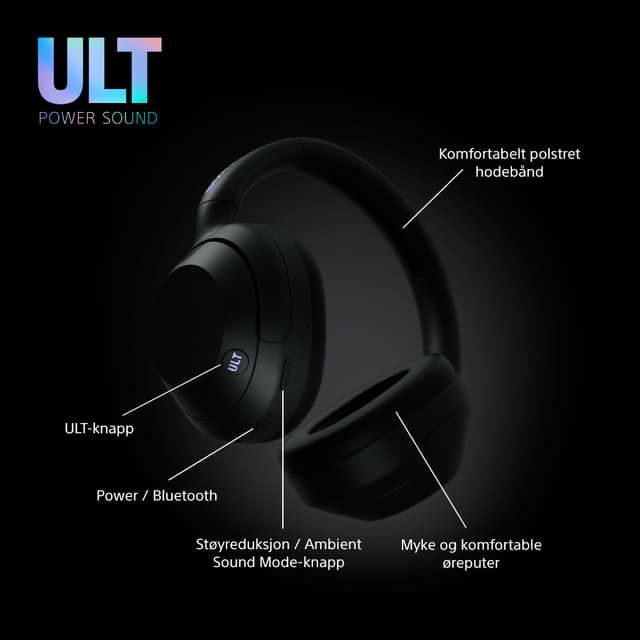 ULT
POWER SOUND

Komfortabelt polstret hodebånd

ULT

ULT-knapp

Power / Bluetooth

Støyreduksjon / Ambient Sound Mode-knapp

Myke og komfortable øreputer