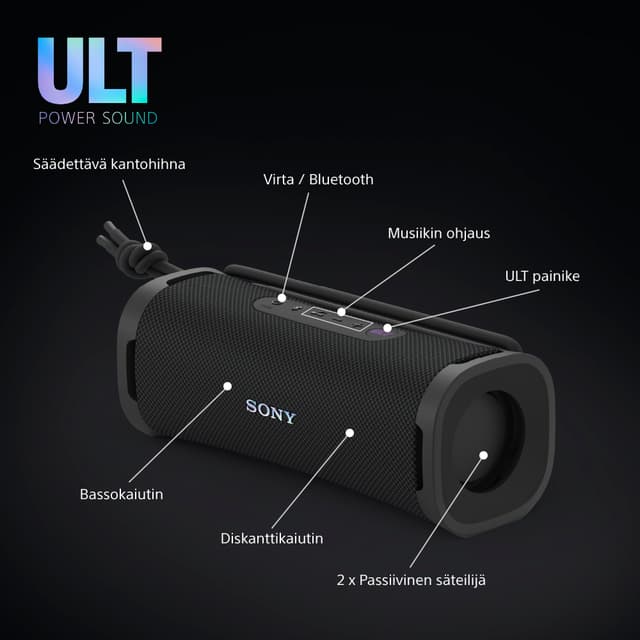 ULT
POWER SOUND

Säädettävä kantohihna

Virta / Bluetooth

Musiikin ohjaus

ULT painike

SONY

Bassokaiutin

Diskanttikaiutin

2 x Passiivinen säteilijä