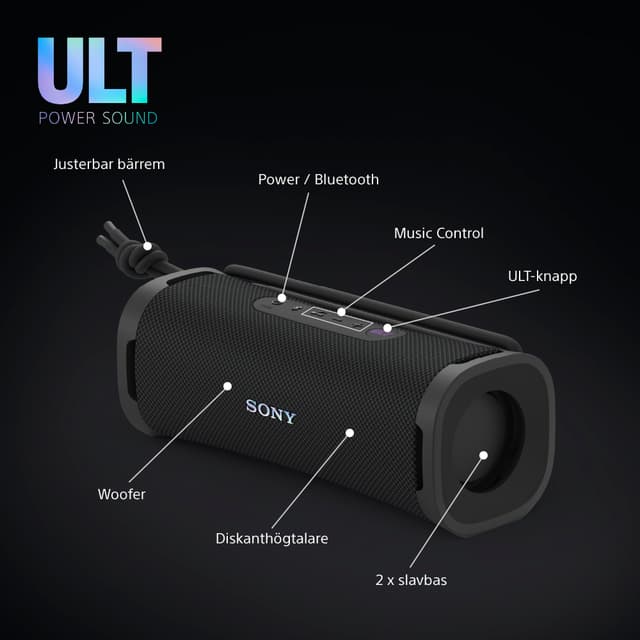 ULT
POWER SOUND

Justerbar bärrem

Power / Bluetooth

Music Control

ULT-knapp

SONY

Woofer

Diskanthögtalare

2 x slavbas