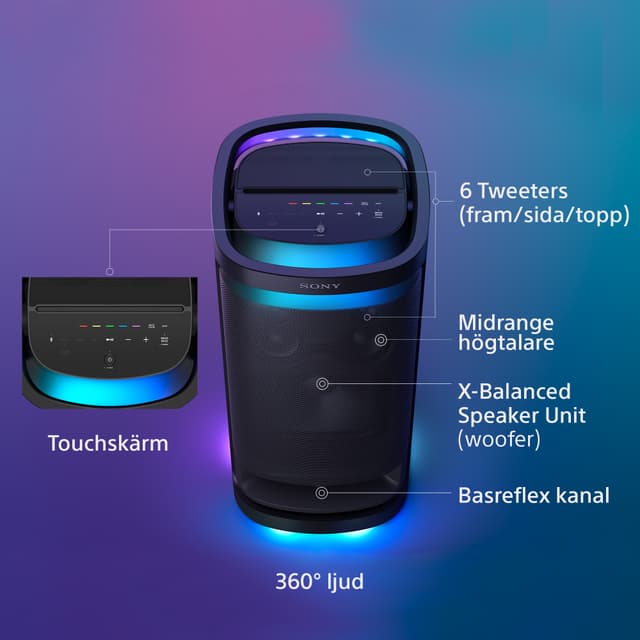 6 Tweeters (fram/sida/topp)

SONY

Midrange högtalare

X-Balanced Speaker Unit (woofer)

Touchskärm

Basreflex kanal

360° ljud