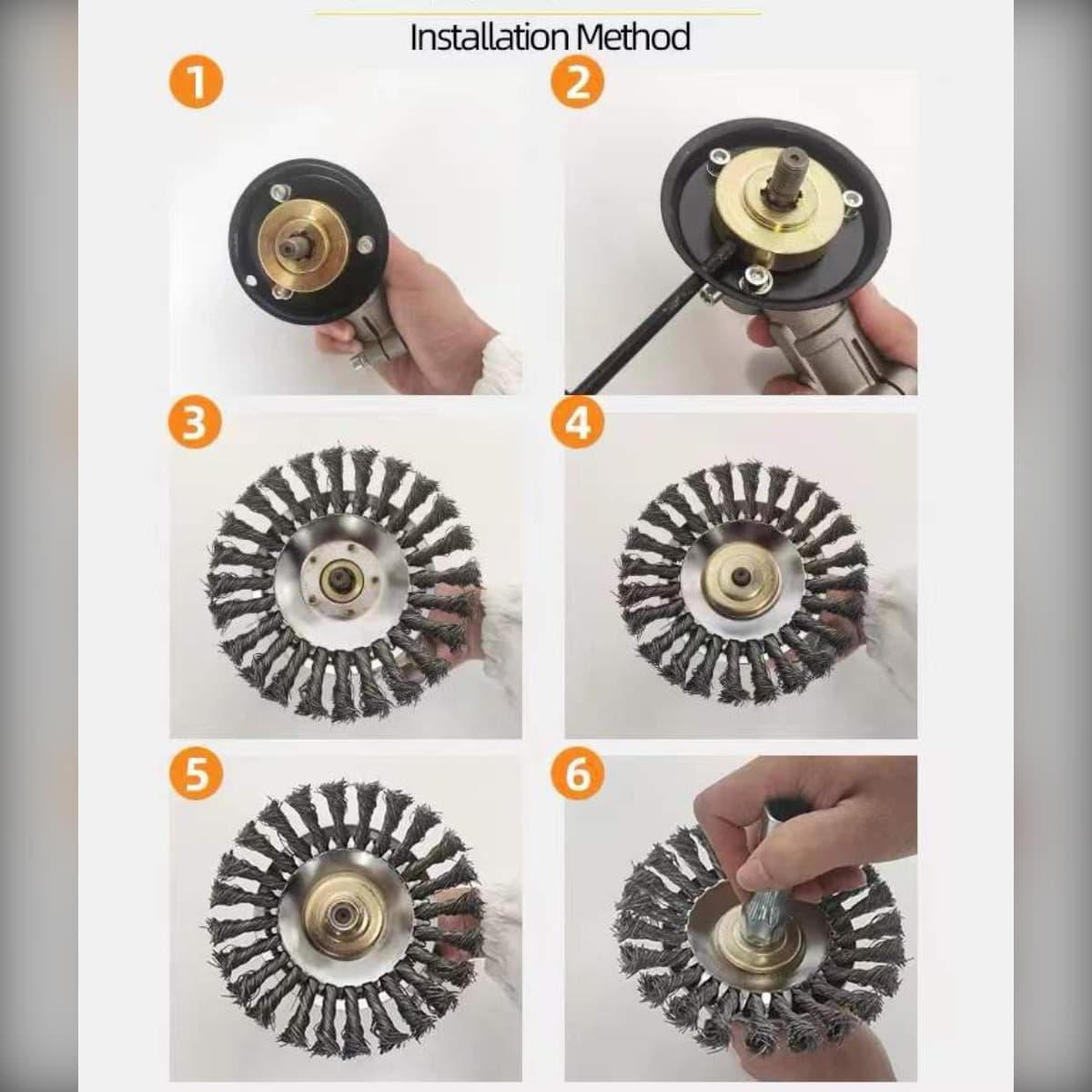 Installation Method

1

2

3

4

5

6