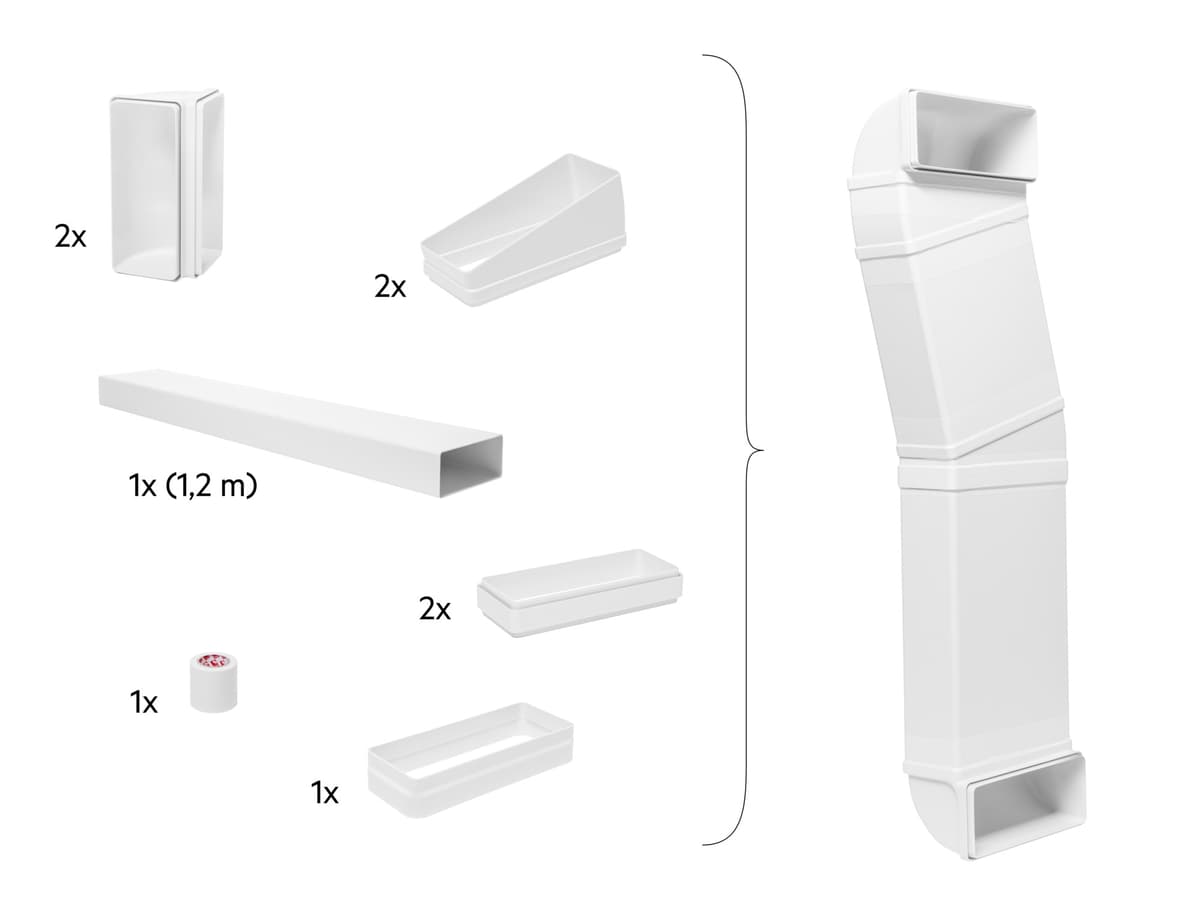 2x

2x

1x (1,2 m)

2x

1x

1x