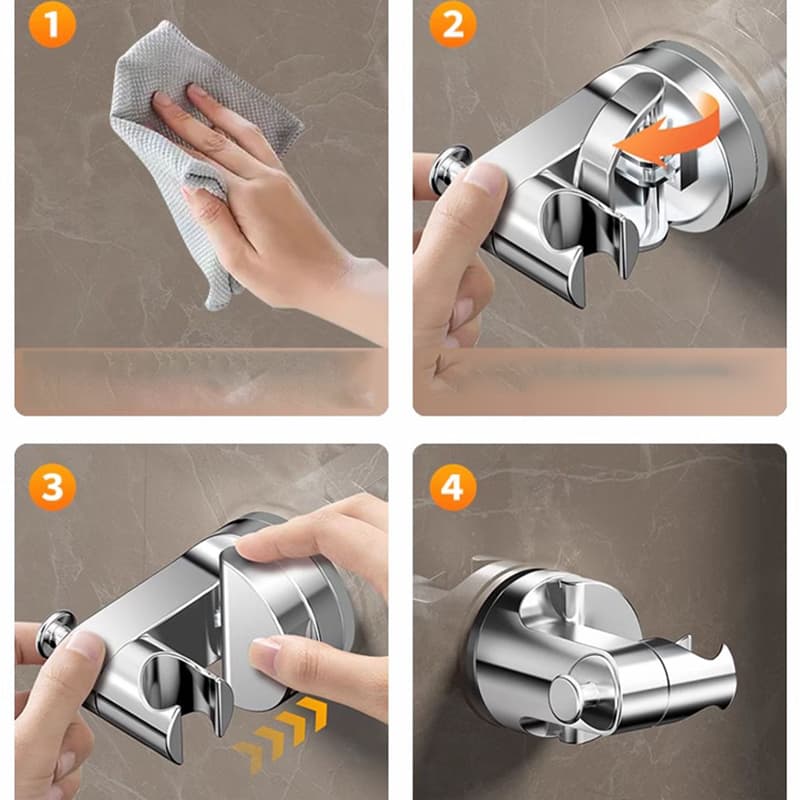 1

2

3

4