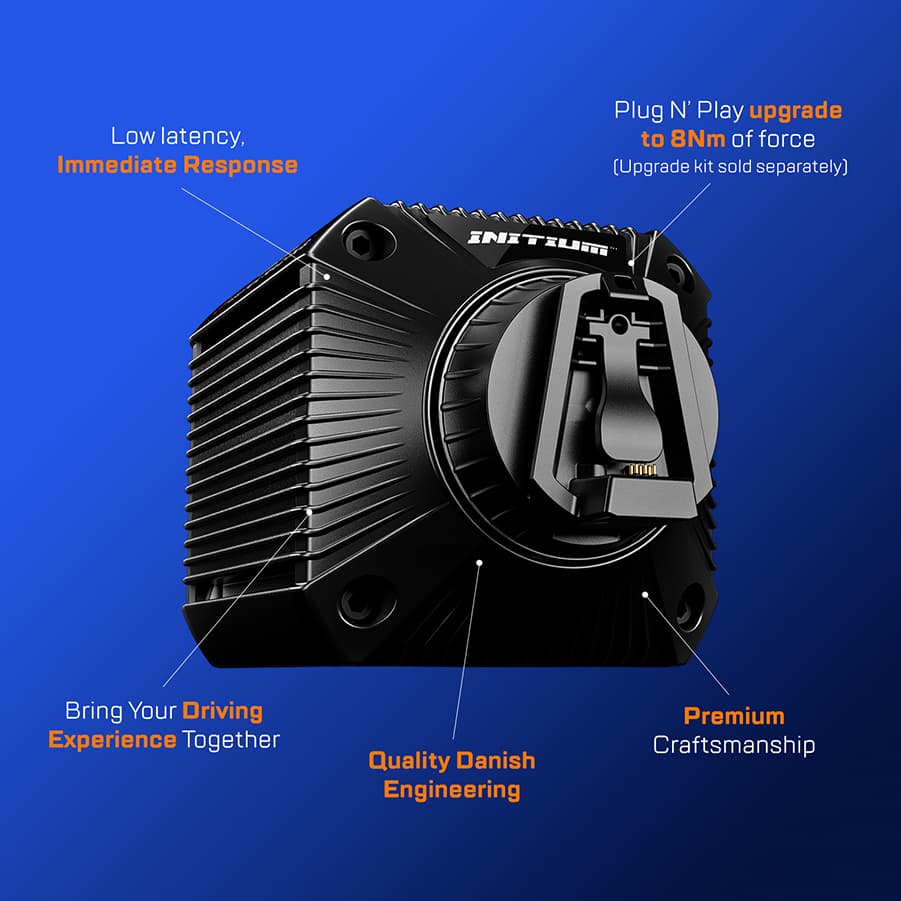 Low latency,
Immediate Response

Plug N' Play upgrade to 8Nm of force
(Upgrade kit sold separately)

INITIUM

Bring Your Driving Experience Together

Quality Danish Engineering

Premium Craftsmanship