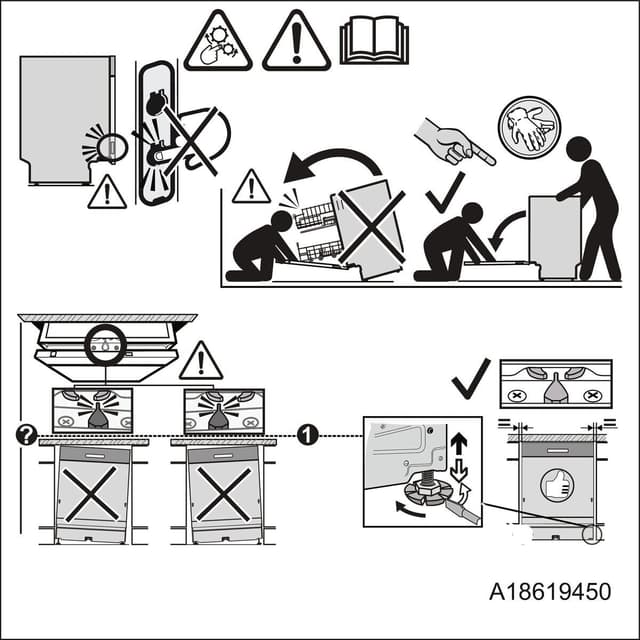 ?

1

A18619450