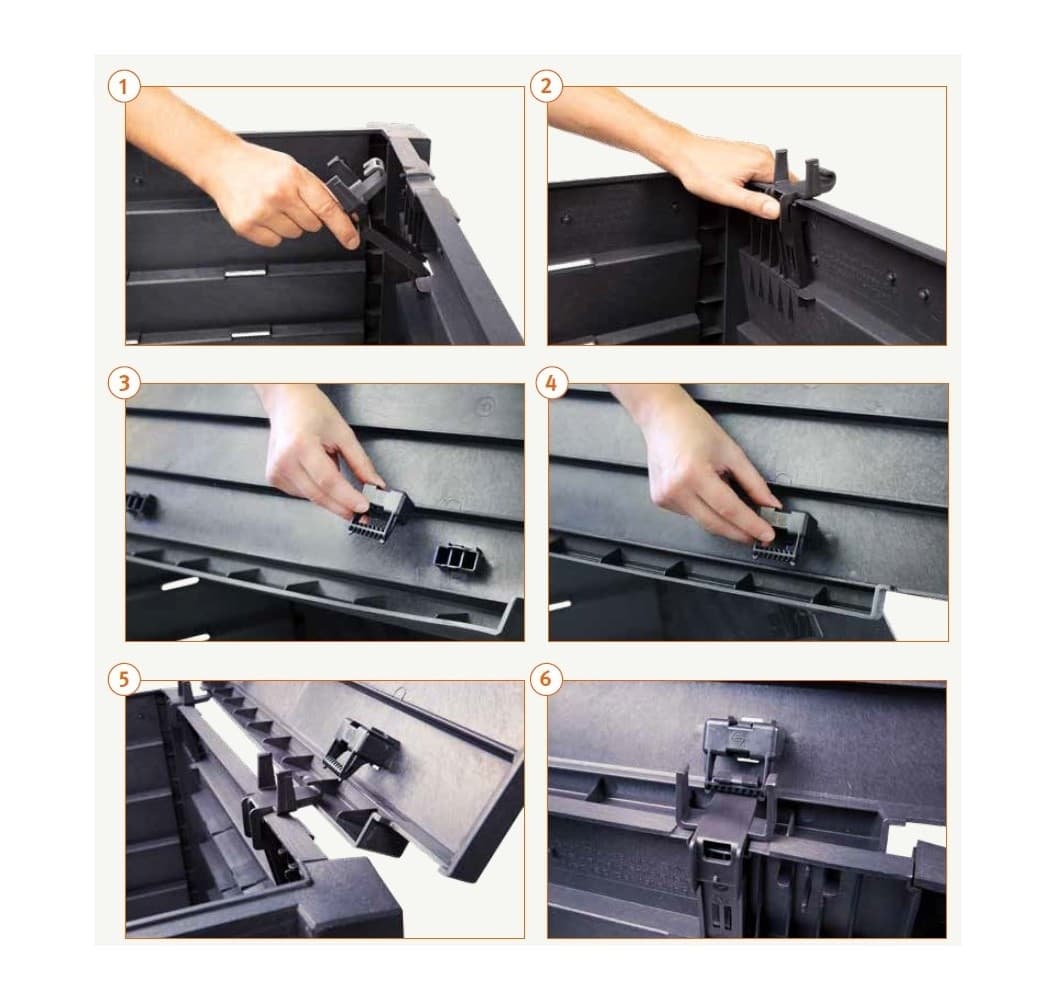 1

2

3

4

5

6