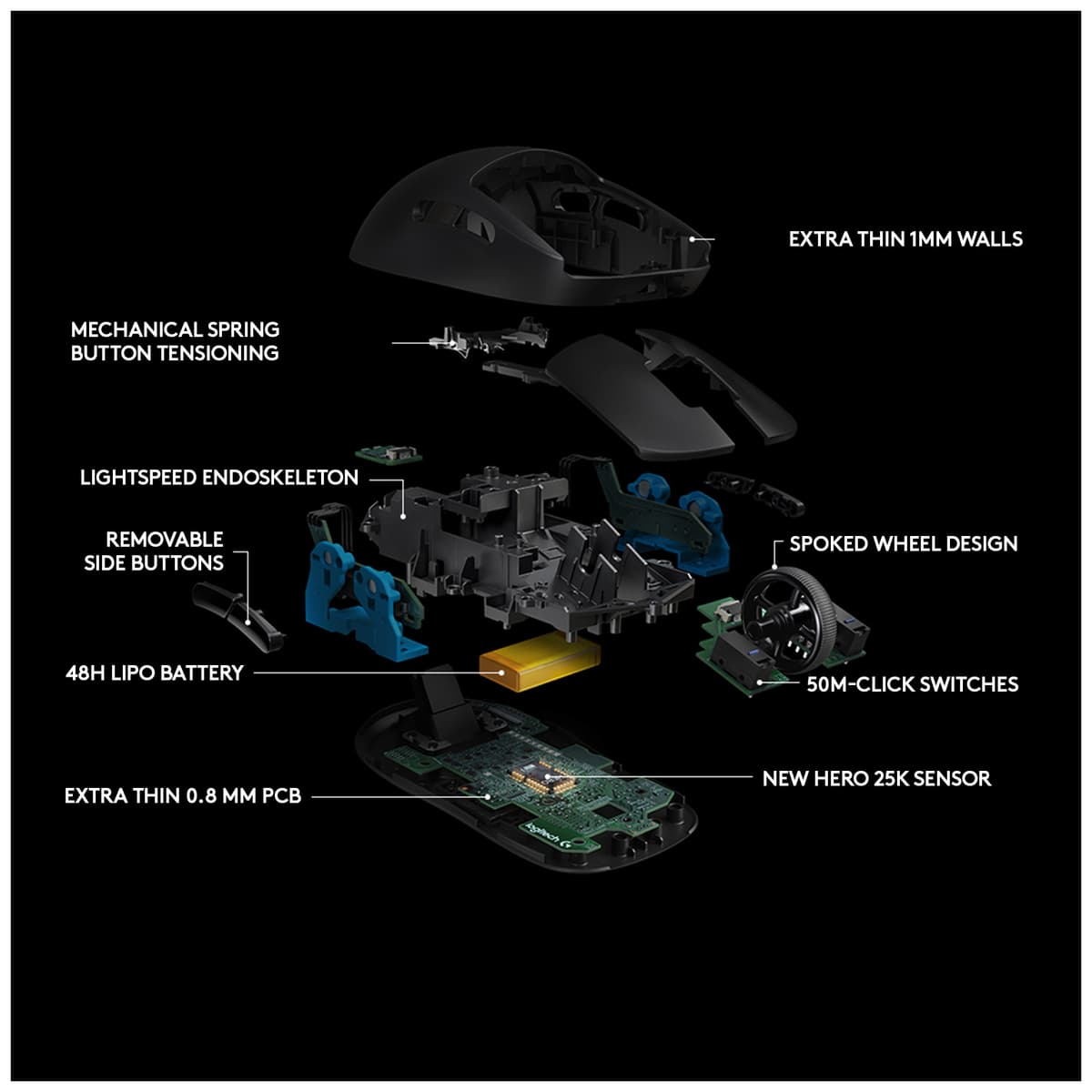 EXTRA THIN 1MM WALLS

MECHANICAL SPRING BUTTON TENSIONING

LIGHTSPEED ENDOSKELETON

REMOVABLE SIDE BUTTONS

SPOKED WHEEL DESIGN

48H LIPO BATTERY

50M-CLICK SWITCHES

NEW HERO 25K SENSOR

EXTRA THIN 0.8 MM PCB

logitech