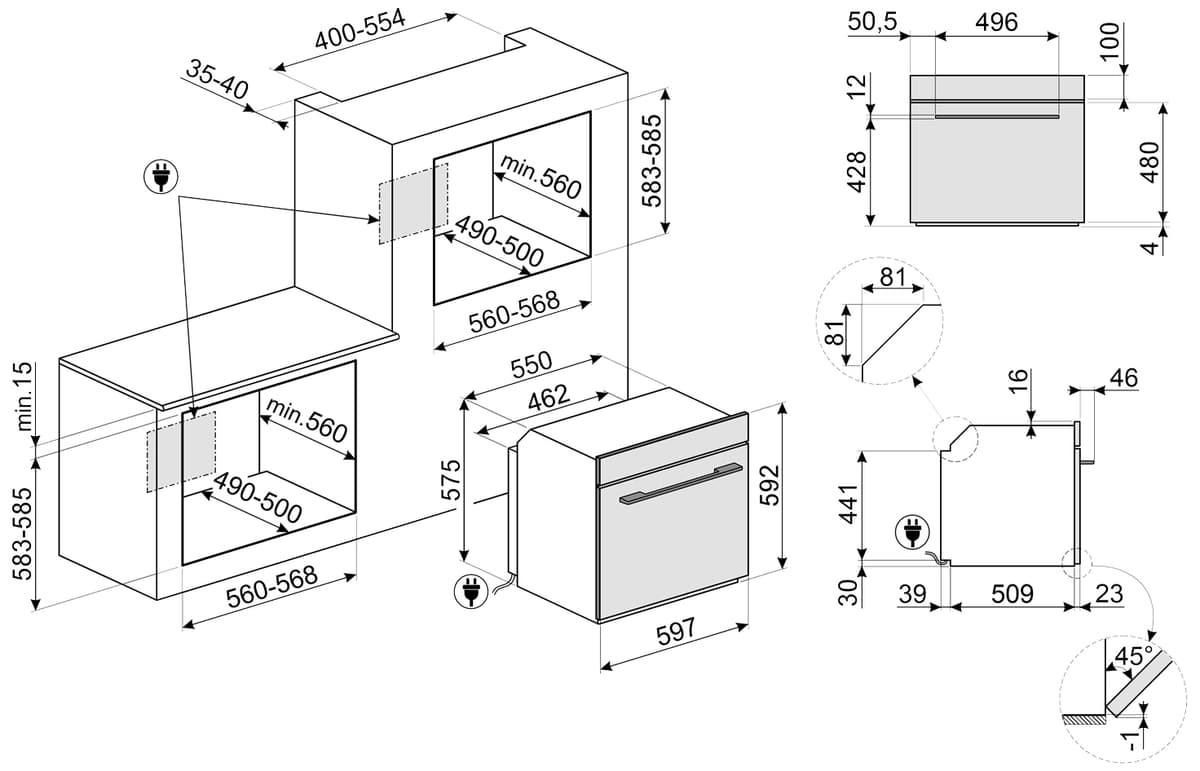 400-554
35-40
583-585
min.560
490-500
560-568
min.15
583-585
min.560
490-500
560-568
550
462
575
592
597
50,5
496
100
12
428
480
4
81
81
16
46
441
30
39
509
23
45°
-1