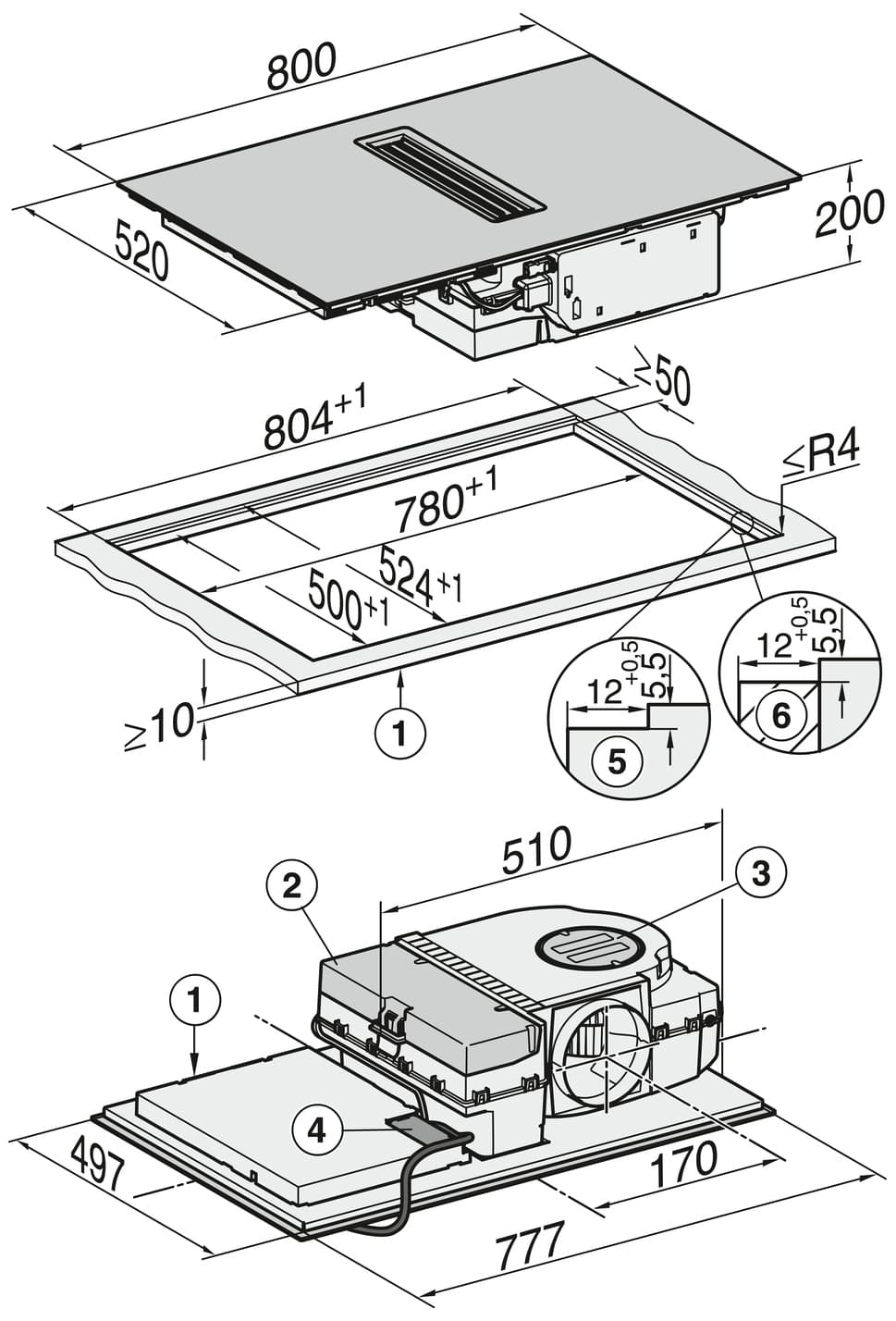 800
520
200
$\geq 50$
$804^{+1}$
$\leq R4$
$780^{+1}$
$524^{+1}$
$500^{+1}$
$\geq 10$
1
$12^{+0,5}$
5,5
5
$12^{+0,5}$
5,5
6
510
2
3
1
4
497
170
777