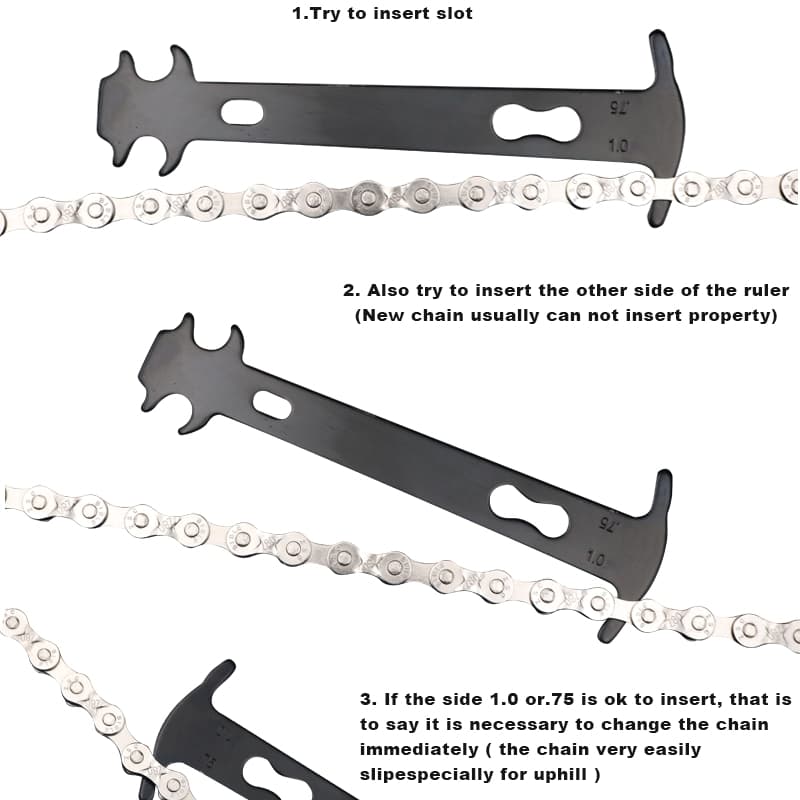 1.Try to insert slot

.75

1.0

2. Also try to insert the other side of the ruler (New chain usually can not insert property)

.75

1.0

3. If the side 1.0 or.75 is ok to insert, that is to say it is necessary to change the chain immediately ( the chain very easily slipespecially for uphill )